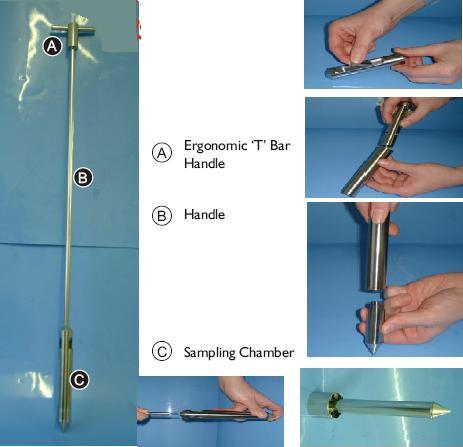 A

B

C

A Ergonomic 'T' Bar Handle

B Handle

C Sampling Chamber